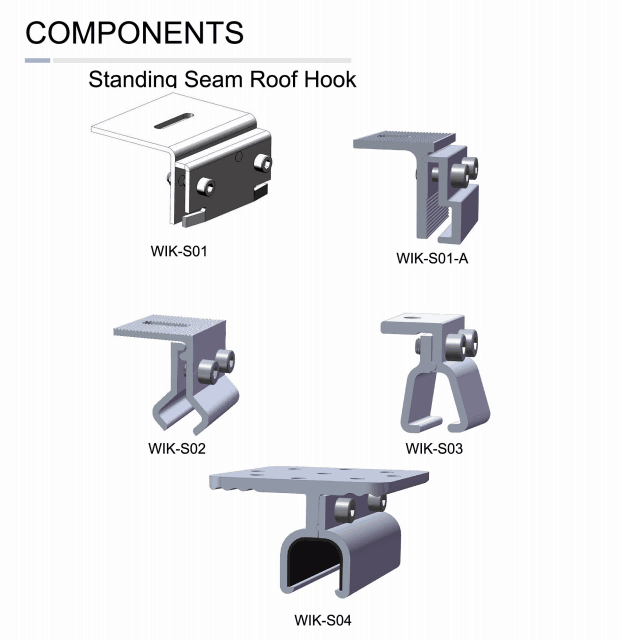 COMPONENTS

Standing Seam Roof Hook

WIK-S01

WIK-S01-A

WIK-S02

WIK-S03

WIK-S04